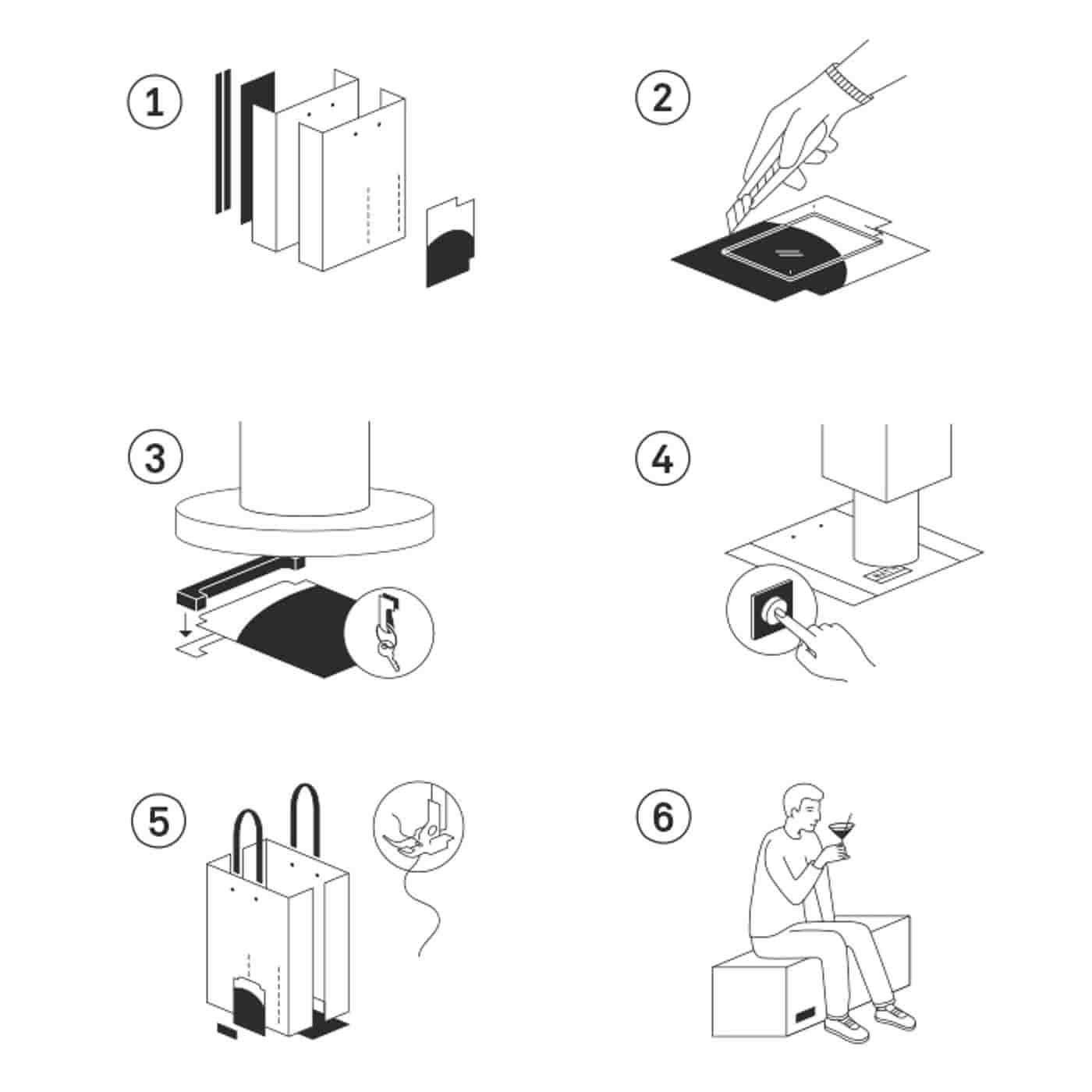 1

2

3

4

5

6